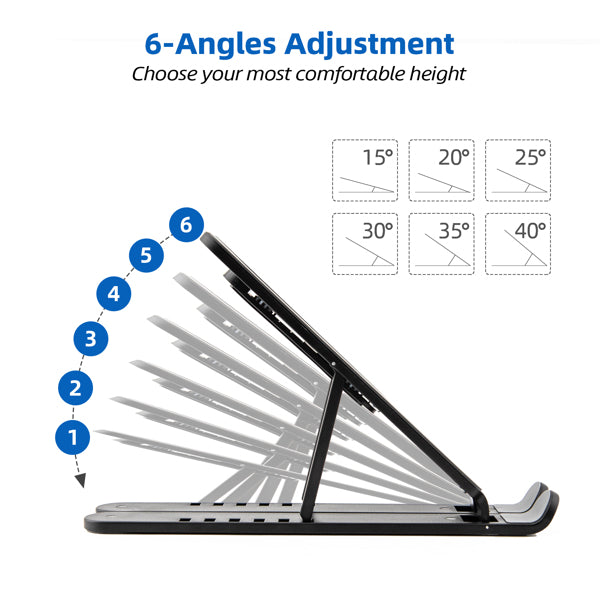 6-Angles Adjustment
Choose your most comfortable height

15°
20°
25°
30°
35°
40°

6
5
4
3
2
1