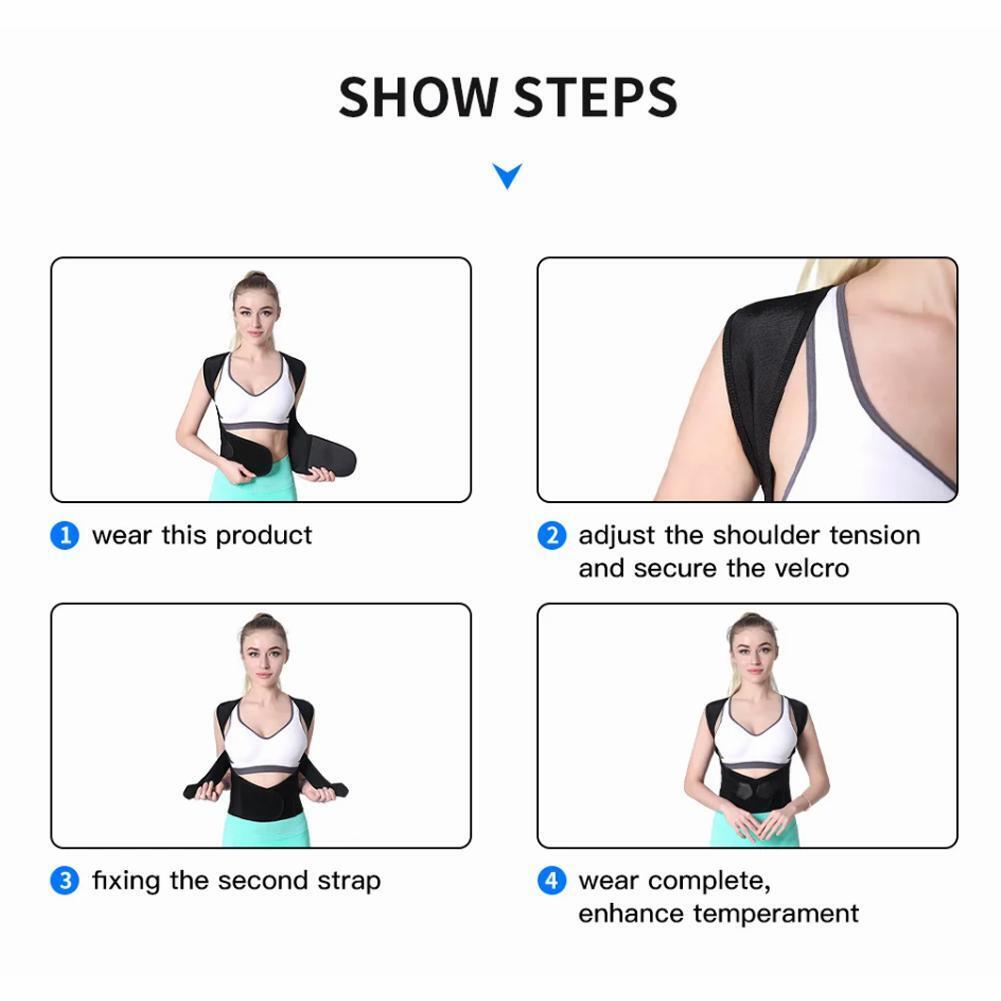 SHOW STEPS

1 wear this product

2 adjust the shoulder tension and secure the velcro

3 fixing the second strap

4 wear complete, enhance temperament